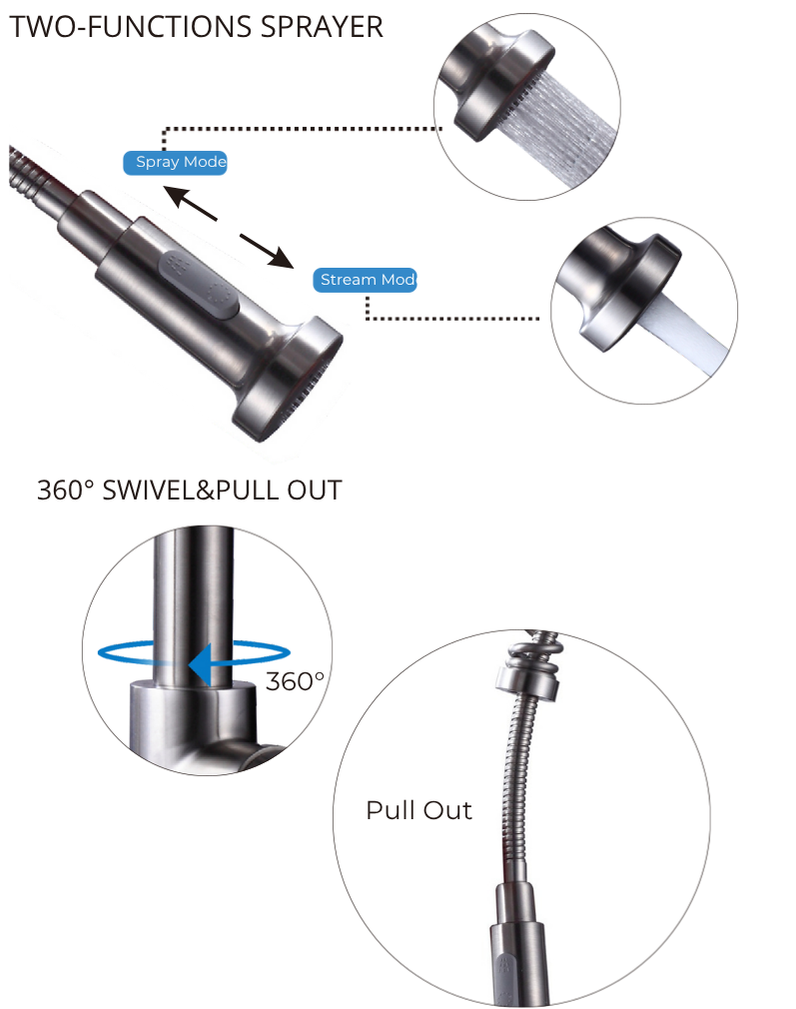 TWO-FUNCTIONS SPRAYER

Spray Mode

Stream Mod

360° SWIVEL&PULL OUT

360°

Pull Out